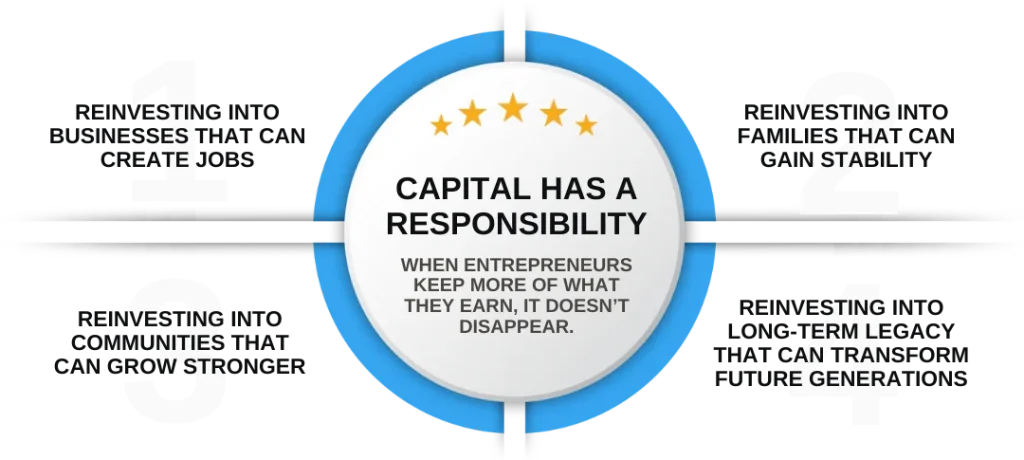 1
REINVESTING INTO BUSINESSES THAT CAN CREATE JOBS

2
REINVESTING INTO FAMILIES THAT CAN GAIN STABILITY

CAPITAL HAS A RESPONSIBILITY

WHEN ENTREPRENEURS KEEP MORE OF WHAT THEY EARN, IT DOESN'T DISAPPEAR.

3
REINVESTING INTO COMMUNITIES THAT CAN GROW STRONGER

4
REINVESTING INTO LONG-TERM LEGACY THAT CAN TRANSFORM FUTURE GENERATIONS